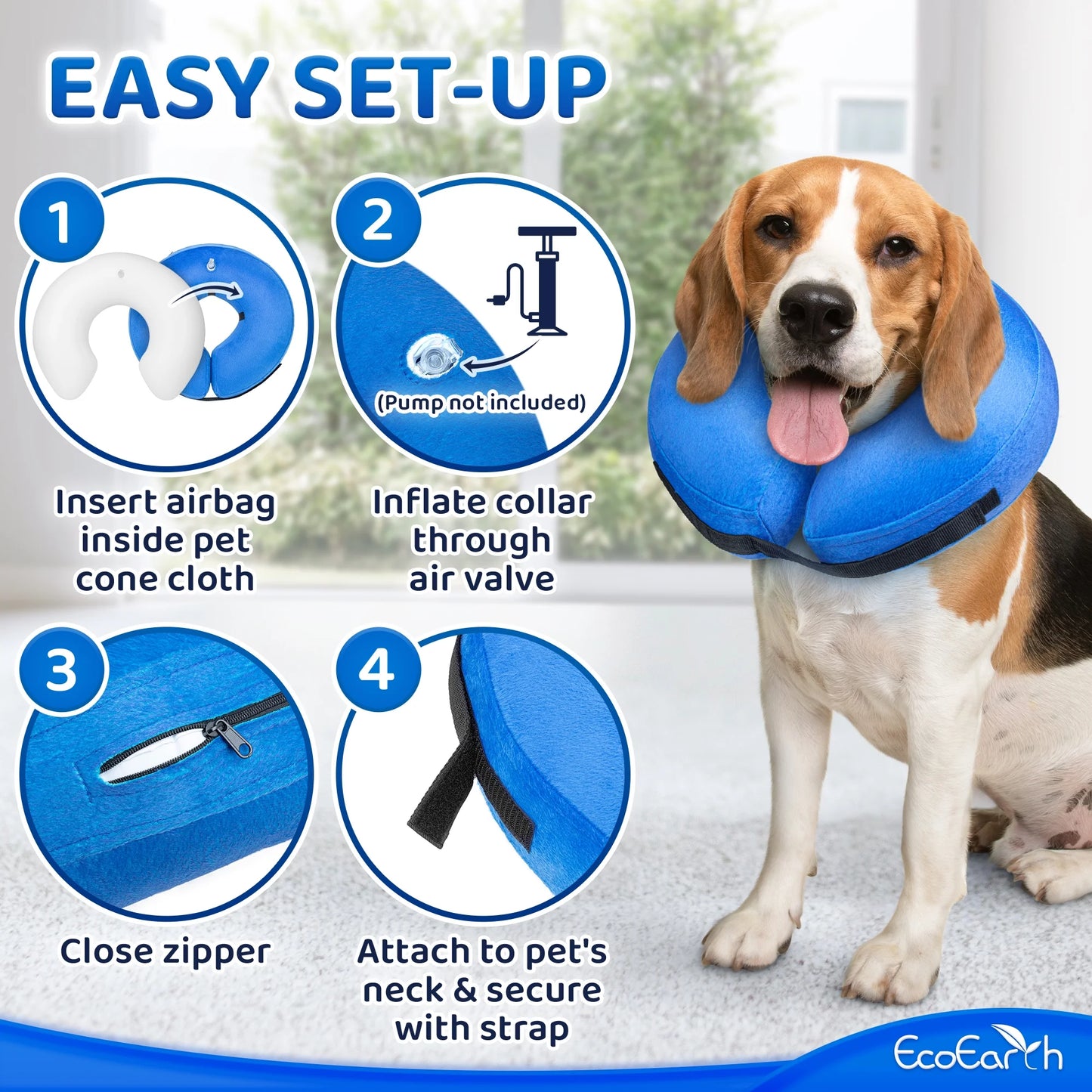 EASY SET-UP

1

Insert airbag inside pet cone cloth

2

(Pump not included)

Inflate collar through air valve

3

Close zipper

4

Attach to pet's neck & secure with strap

EcoEarth