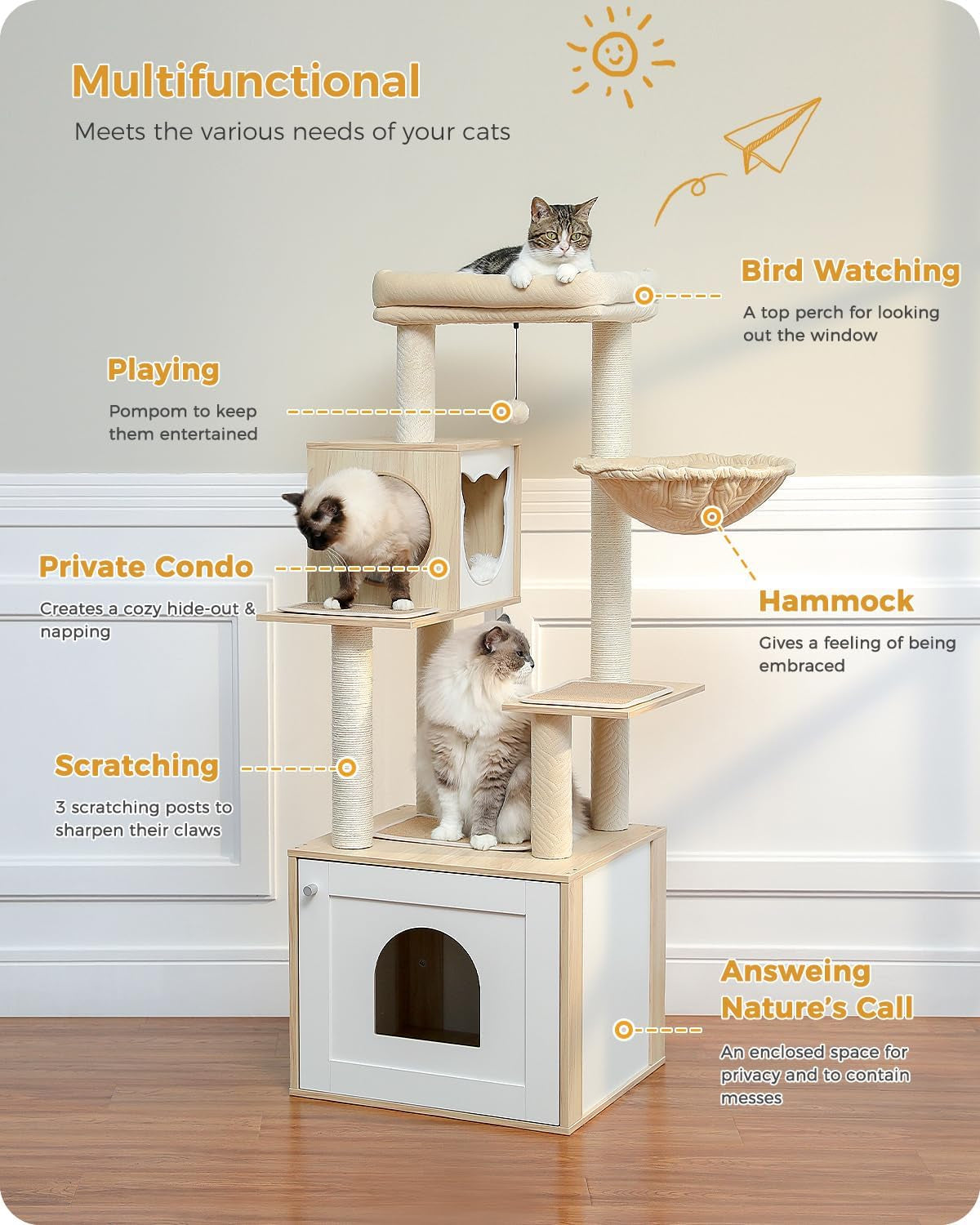 Multifunctional

Meets the various needs of your cats

Bird Watching

A top perch for looking out the window

Playing

Pompom to keep them entertained

Private Condo

Creates a cozy hide-out & napping

Hammock

Gives a feeling of being embraced

Scratching

3 scratching posts to sharpen their claws

Answeing Nature's Call

An enclosed space for privacy and to contain messes