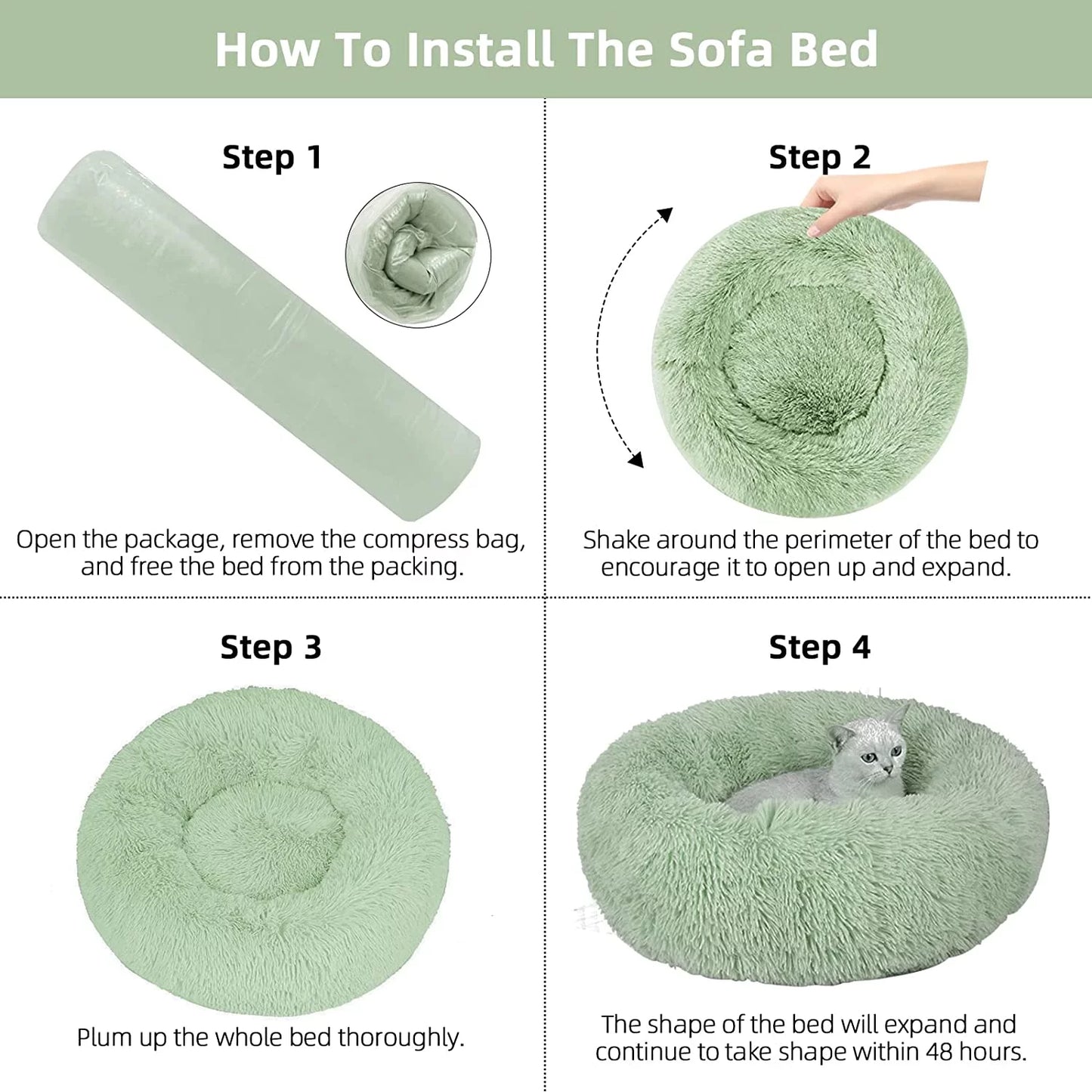 How To Install The Sofa Bed

Step 1

Open the package, remove the compress bag, and free the bed from the packing.

Step 2

Shake around the perimeter of the bed to encourage it to open up and expand.

Step 3

Plum up the whole bed thoroughly.

Step 4

The shape of the bed will expand and continue to take shape within 48 hours.