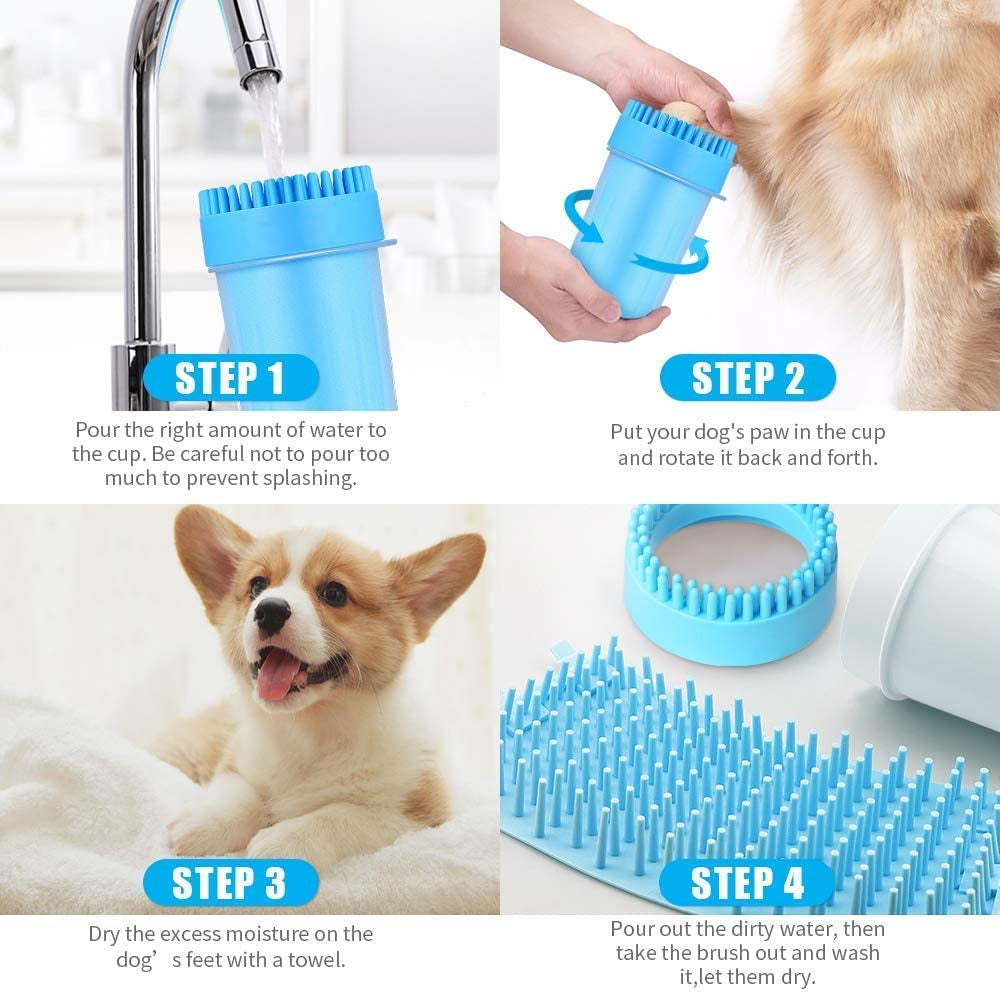 STEP 1

Pour the right amount of water to the cup. Be careful not to pour too much to prevent splashing.

STEP 2

Put your dog's paw in the cup and rotate it back and forth.

STEP 3

Dry the excess moisture on the dog’s feet with a towel.

STEP 4

Pour out the dirty water, then take the brush out and wash it,let them dry.