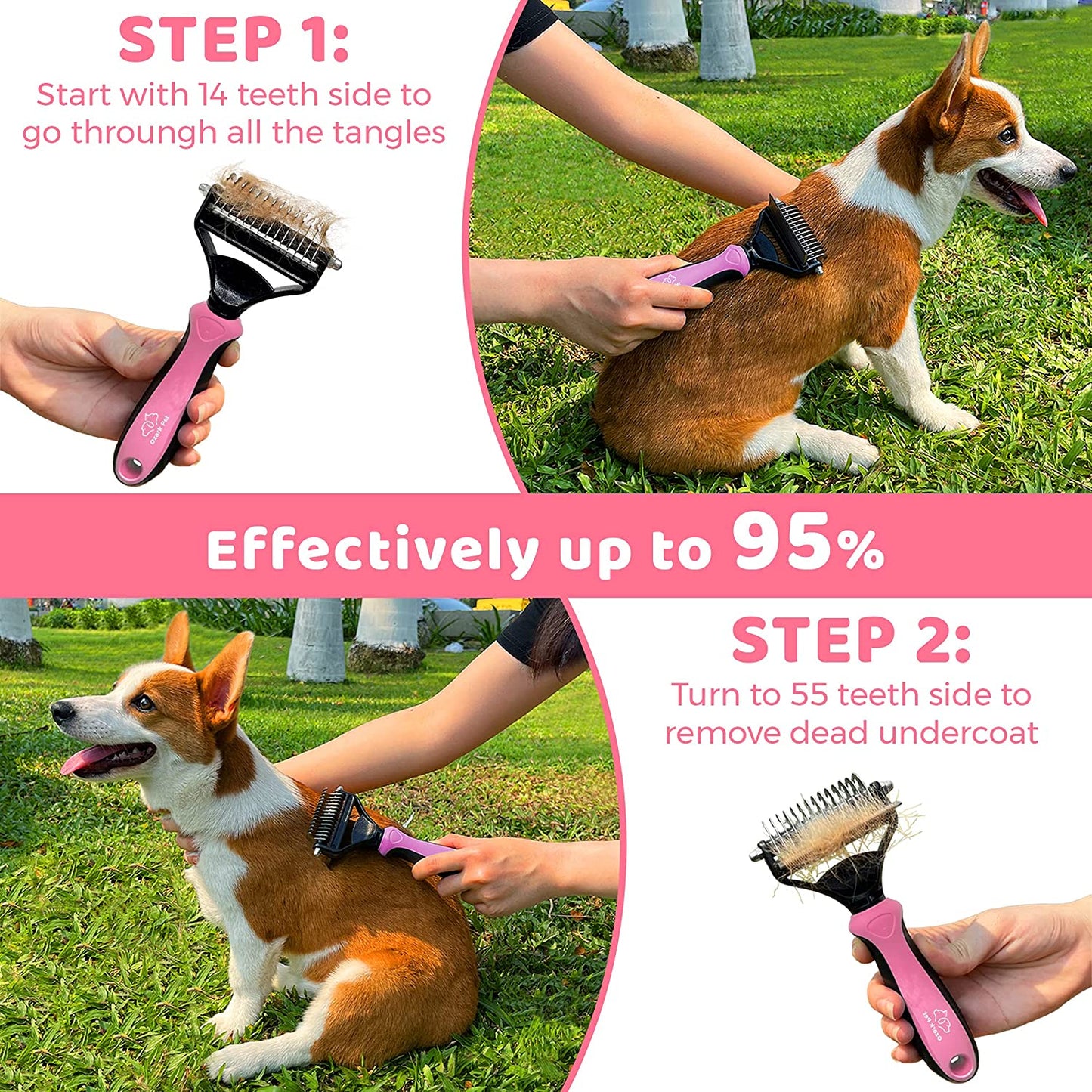 STEP 1:
Start with 14 teeth side to go throungh all the tangles

Ozark Pet

Effectively up to 95%

STEP 2:
Turn to 55 teeth side to remove dead undercoat

Ozark Pet