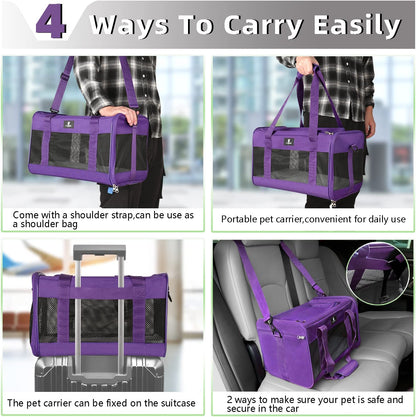 4 Ways To Carry Easily

Come with a shoulder strap,can be use as a shoulder bag

Portable pet carrier,convenient for daily use

The pet carrier can be fixed on the suitcase

2 ways to make sure your pet is safe and secure in the car