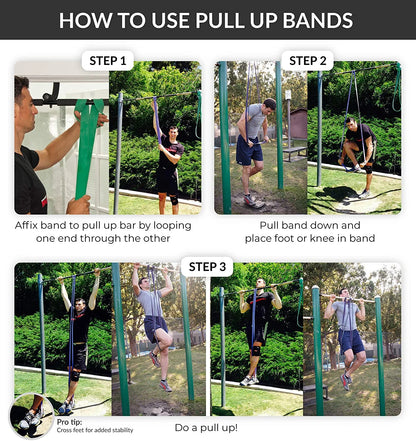 HOW TO USE PULL UP BANDS

STEP 1

Affix band to pull up bar by looping one end through the other

STEP 2

Pull band down and place foot or knee in band

STEP 3

Pro tip:
Cross feet for added stability

Do a pull up!